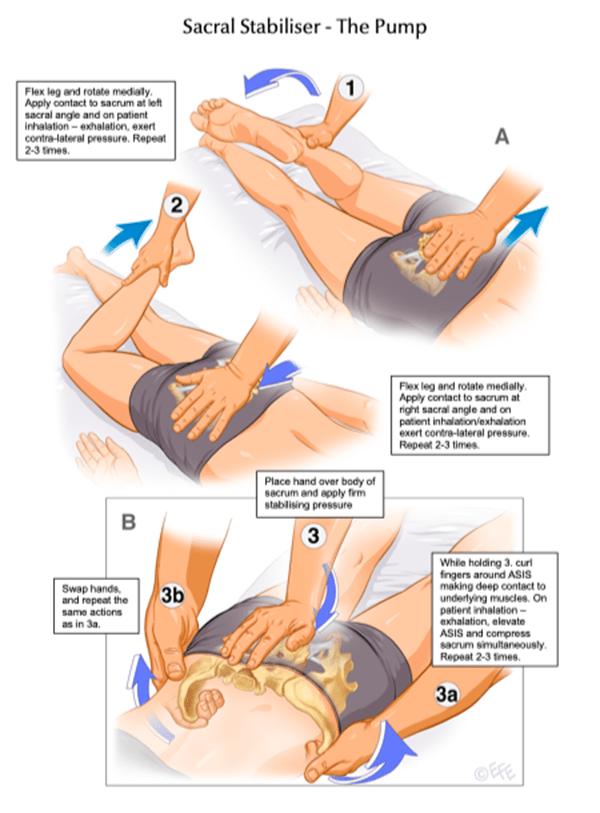 Sacral Stabiliser - The Pump

Flex leg and rotate medially. Apply contact to sacrum at left sacral angle and on patient inhalation – exhalation, exert contra-lateral pressure. Repeat 2-3 times.

1

A

2

Flex leg and rotate medially. Apply contact to sacrum at right sacral angle and on patient inhalation/exhalation exert contra-lateral pressure. Repeat 2-3 times.

Place hand over body of sacrum and apply firm stabilising pressure

B

3

Swap hands, and repeat the same actions as in 3a.

3b

While holding 3. curl fingers around ASIS making deep contact to underlying muscles. On patient inhalation – exhalation, elevate ASIS and compress sacrum simultaneously. Repeat 2-3 times.

3a

©EFE